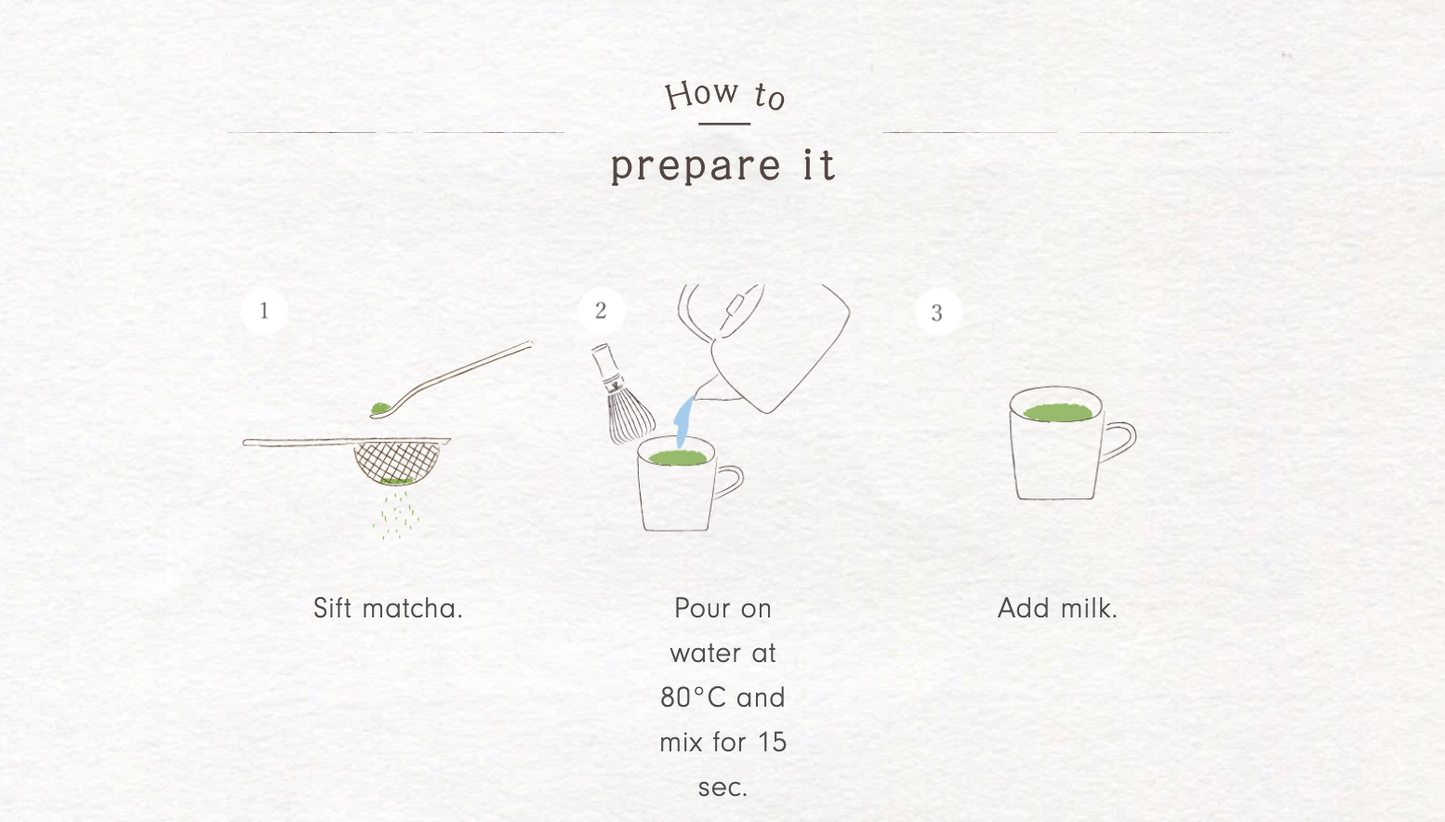 How to

prepare it

1

Sift matcha.

2

Pour on water at 80°C and mix for 15 sec.

3

Add milk.