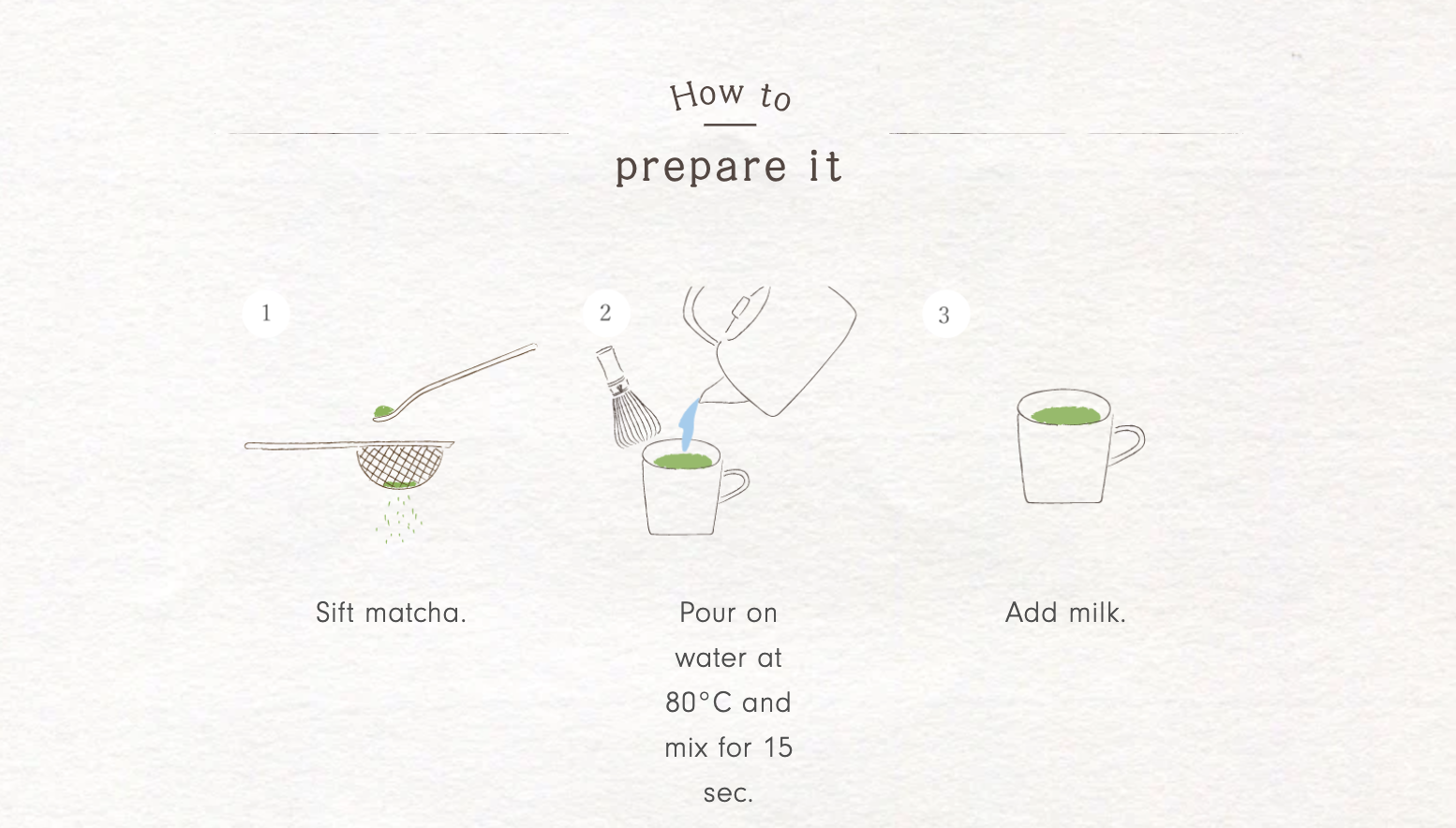 How to

prepare it

1

Sift matcha.

2

Pour on water at 80°C and mix for 15 sec.

3

Add milk.